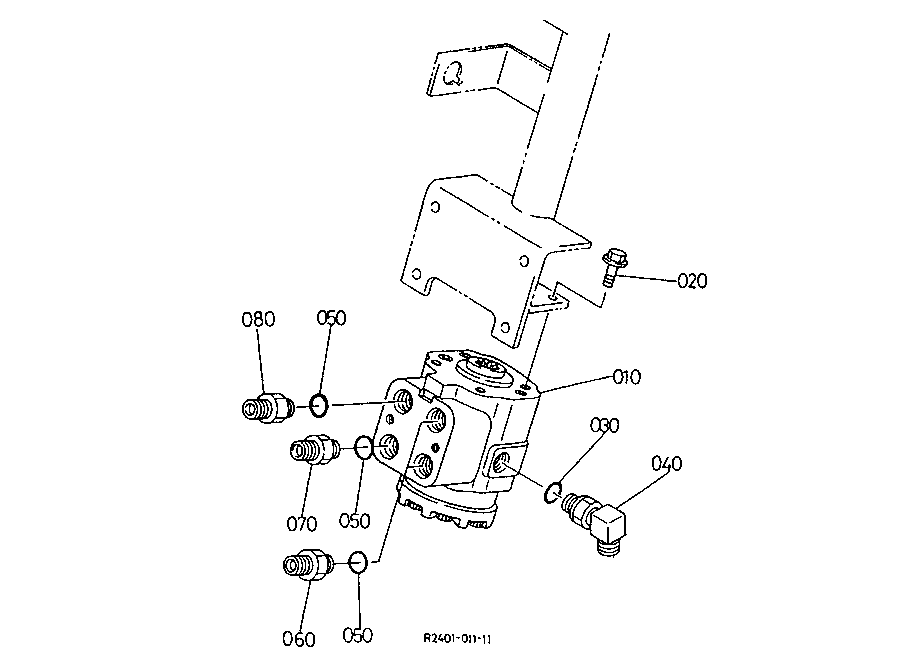 Q
020
080
050
010
030
040
070
050
060
050
R2401-011-11